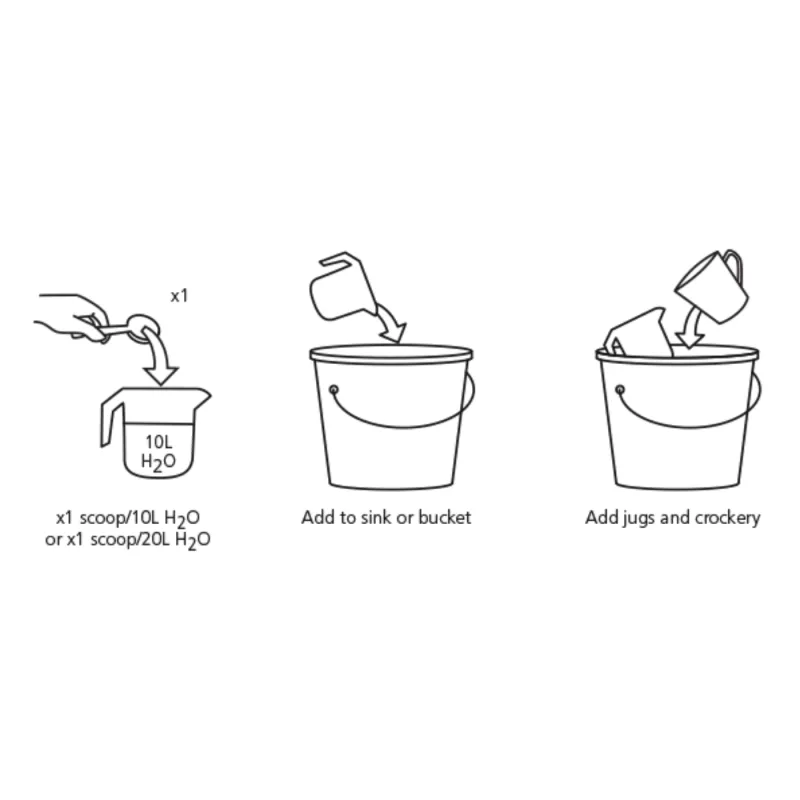 x1

10L
$H_2O$

x1 scoop/10L $H_2O$
or x1 scoop/20L $H_2O$

Add to sink or bucket

Add jugs and crockery