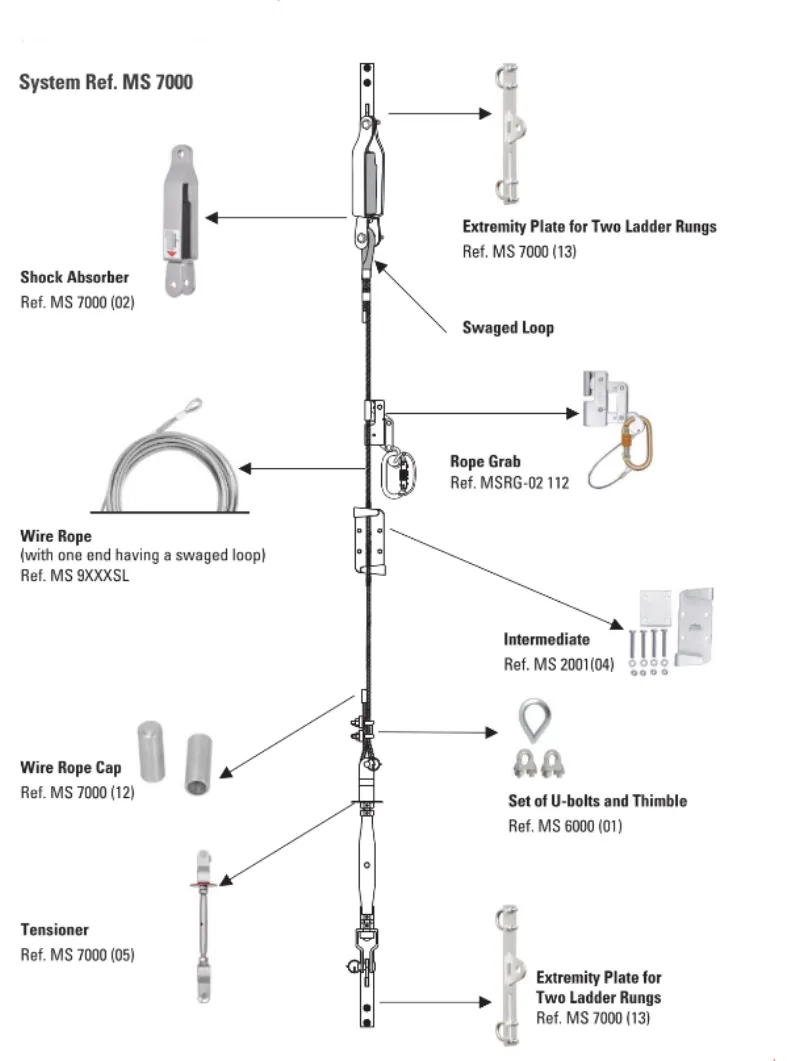 System Ref. MS 7000

Extremity Plate for Two Ladder Rungs
Ref. MS 7000 (13)

Shock Absorber
Ref. MS 7000 (02)

Swaged Loop

Rope Grab
Ref. MSRG-02 112

Wire Rope
(with one end having a swaged loop)
Ref. MS 9XXXSL

Intermediate
Ref. MS 2001(04)

Wire Rope Cap
Ref. MS 7000 (12)

Set of U-bolts and Thimble
Ref. MS 6000 (01)

Tensioner
Ref. MS 7000 (05)

Extremity Plate for Two Ladder Rungs
Ref. MS 7000 (13)