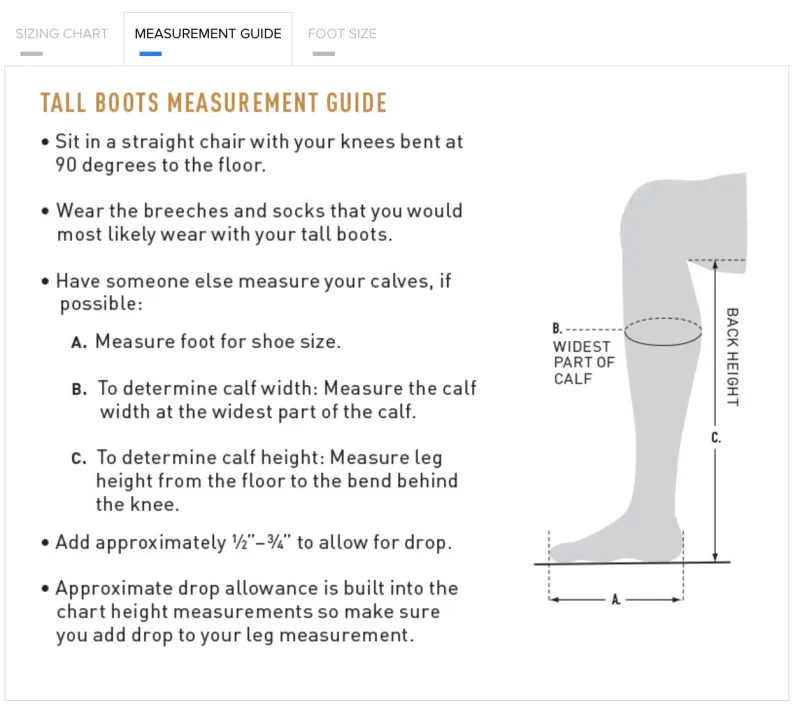 SIZING CHART   MEASUREMENT GUIDE   FOOT SIZE

TALL BOOTS MEASUREMENT GUIDE

• Sit in a straight chair with your knees bent at 90 degrees to the floor.

• Wear the breeches and socks that you would most likely wear with your tall boots.

• Have someone else measure your calves, if possible:

A. Measure foot for shoe size.

B. To determine calf width: Measure the calf width at the widest part of the calf.

C. To determine calf height: Measure leg height from the floor to the bend behind the knee.

• Add approximately ½"–¾" to allow for drop.

• Approximate drop allowance is built into the chart height measurements so make sure you add drop to your leg measurement.

B. WIDEST PART OF CALF

BACK HEIGHT

C.

A.