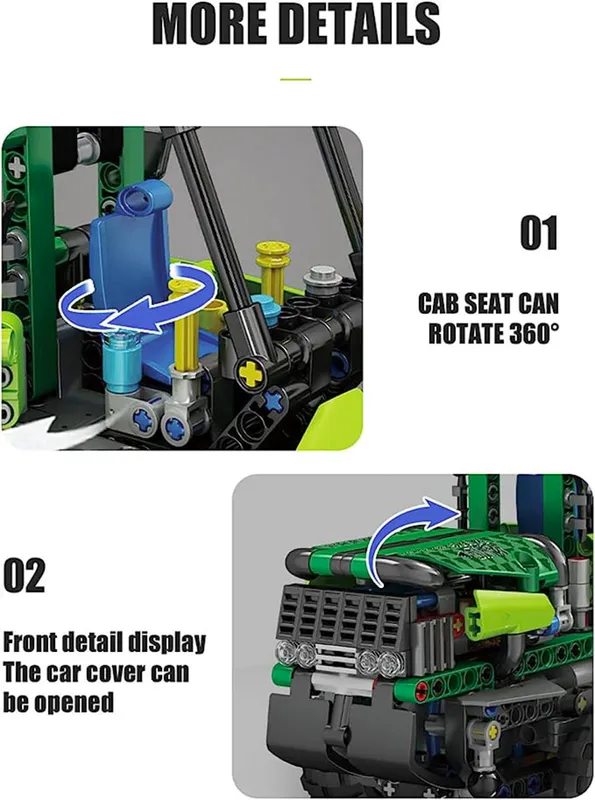 MORE DETAILS

01

CAB SEAT CAN ROTATE 360°

02

Front detail display
The car cover can be opened