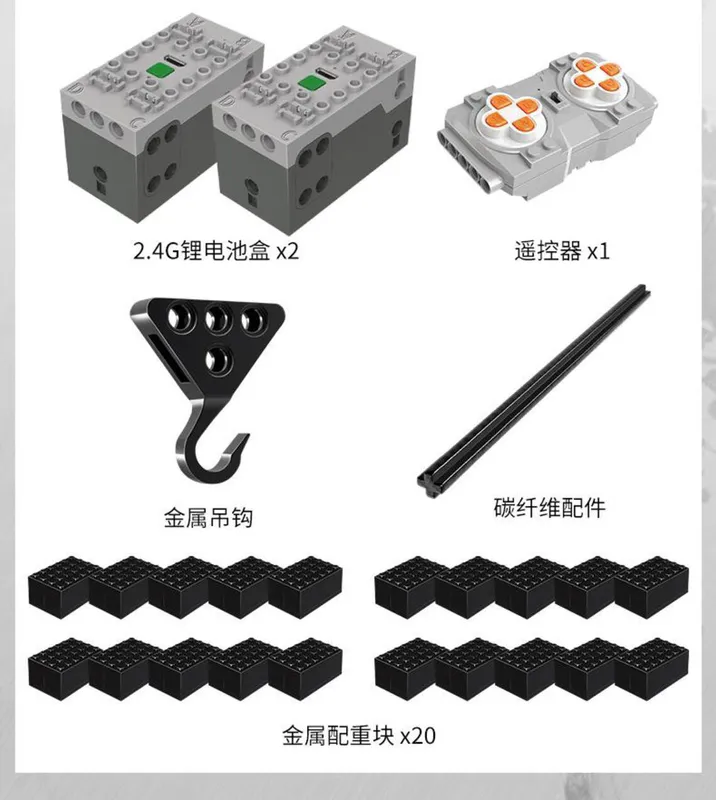 2.4G锂电池盒 x2

遥控器 x1

金属吊钩

碳纤维配件

金属配重块 x20