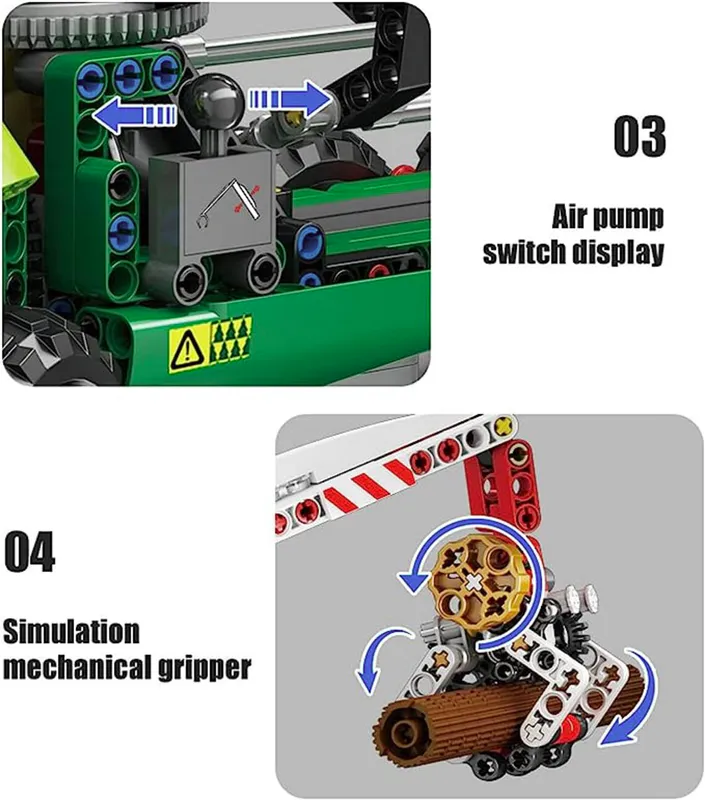 03

Air pump switch display

04

Simulation mechanical gripper